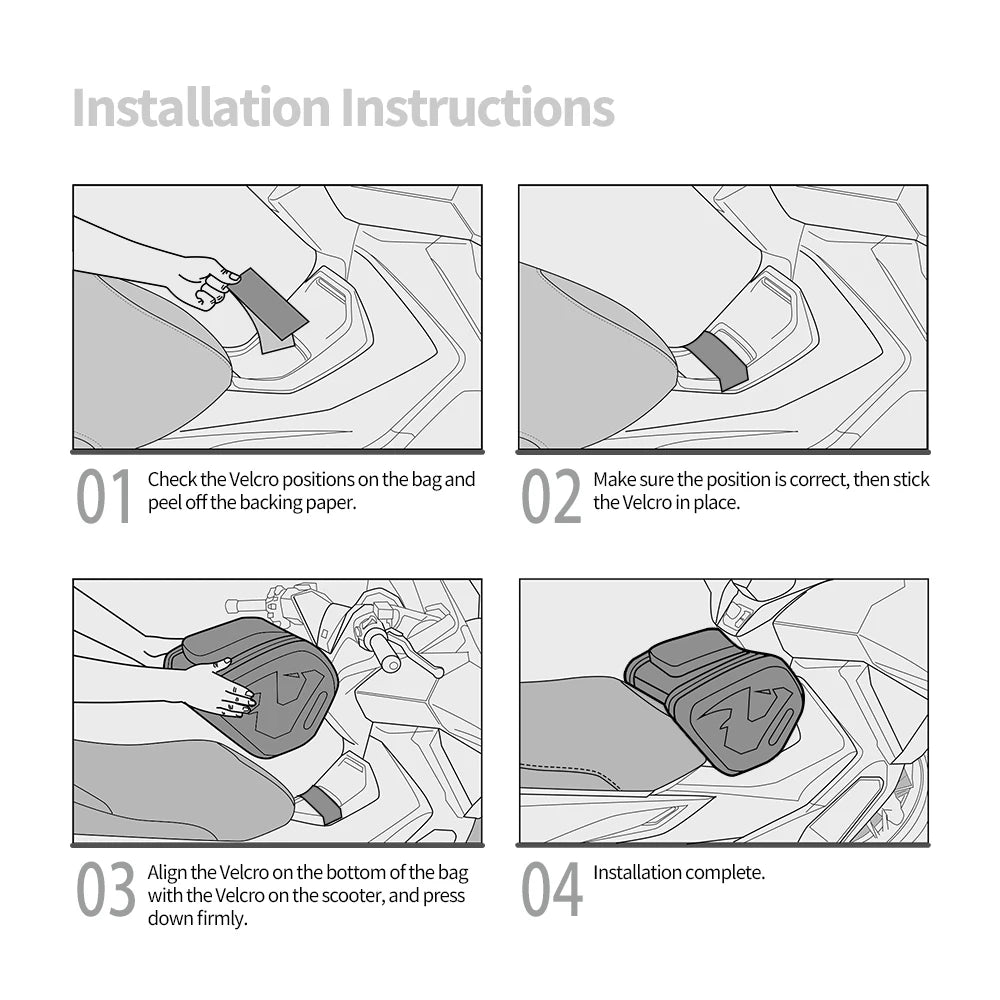 Installation Instructions

01 Check the Velcro positions on the bag and peel off the backing paper.

02 Make sure the position is correct, then stick the Velcro in place.

03 Align the Velcro on the bottom of the bag with the Velcro on the scooter, and press down firmly.

04 Installation complete.